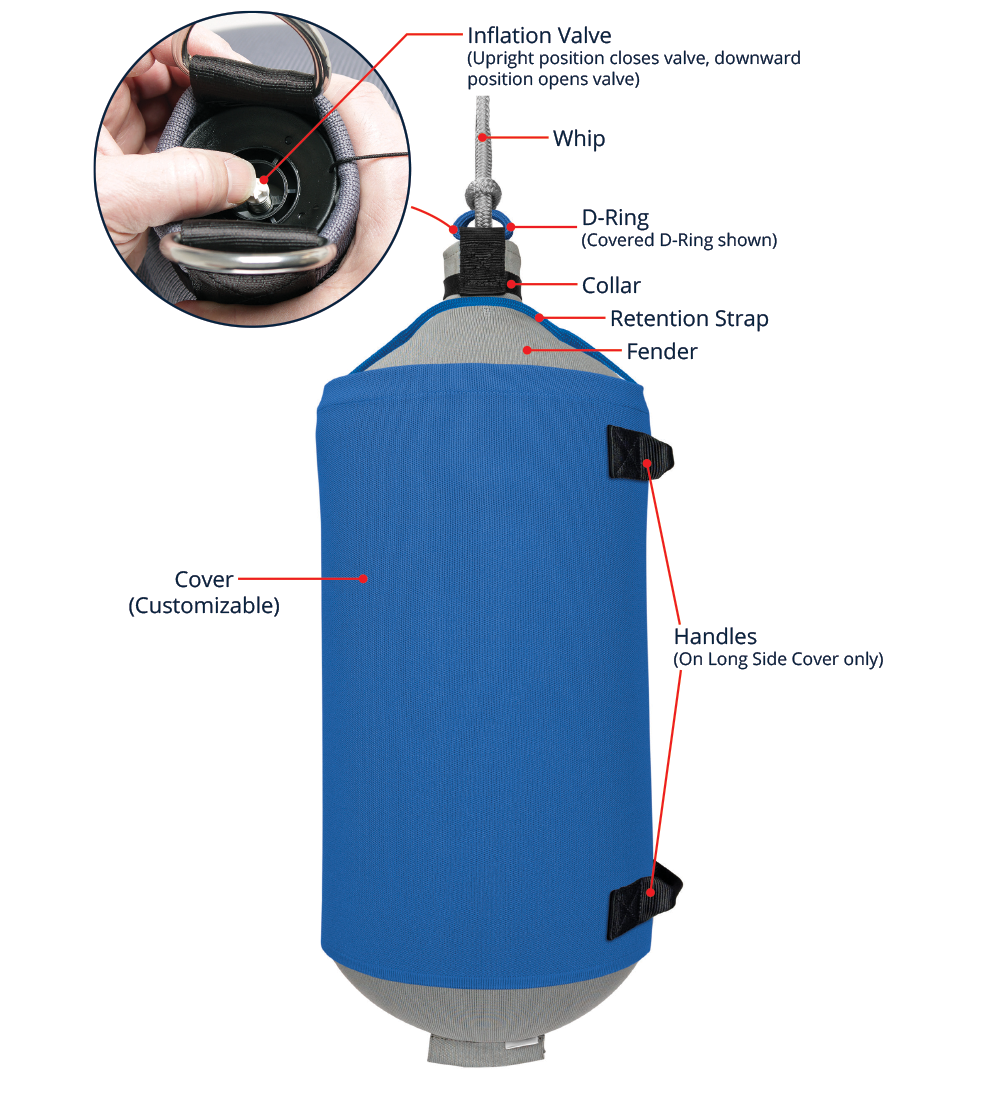 Inflation Valve
(Upright position closes valve, downward position opens valve)

Whip

D-Ring
(Covered D-Ring shown)

Collar

Retention Strap

Fender

Cover
(Customizable)

Handles
(On Long Side Cover only)